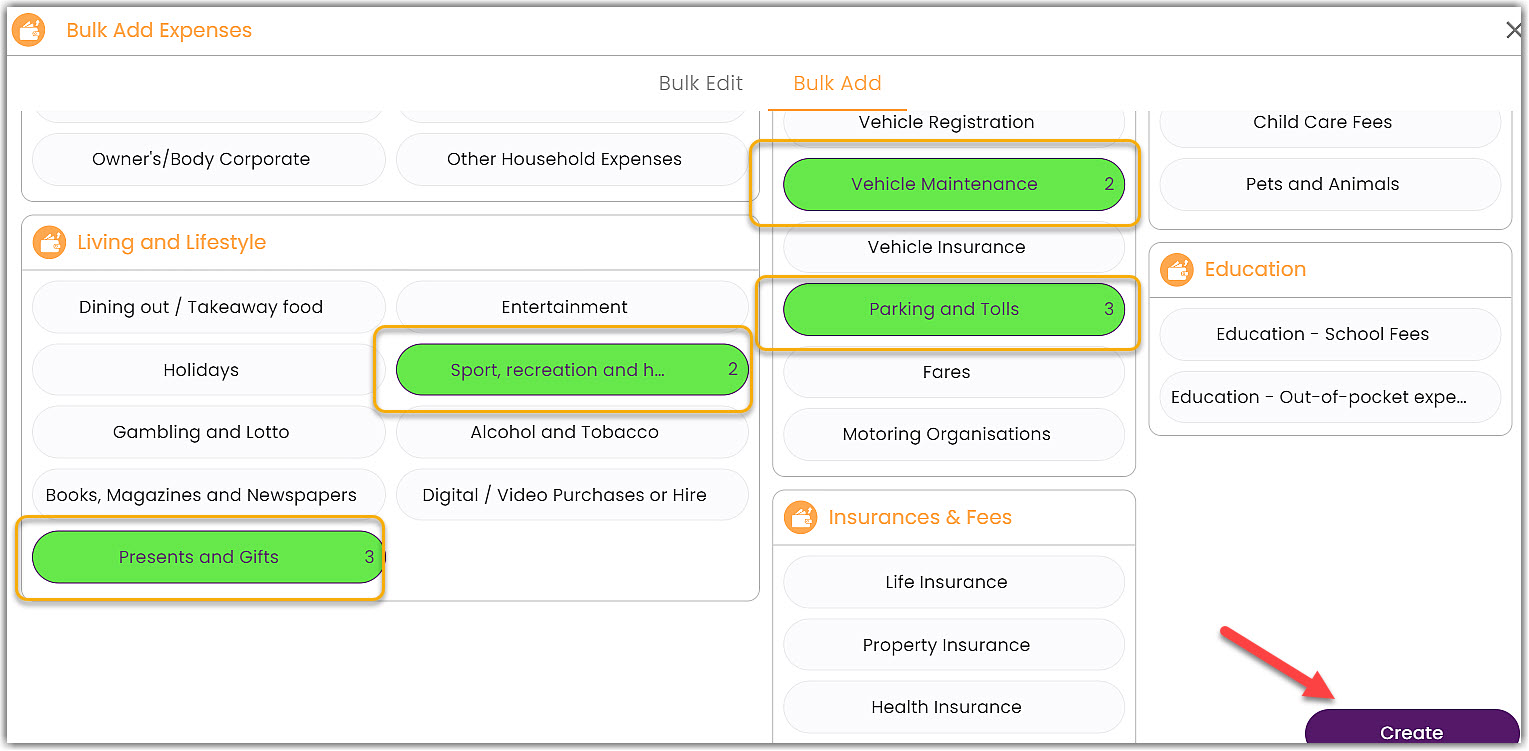 Bulk Add Expenses

Bulk Edit

Bulk Add

Owner's/Body Corporate

Other Household Expenses

Living and Lifestyle

Dining out / Takeaway food

Entertainment

Holidays

Sport, recreation and h... 2

Gambling and Lotto

Alcohol and Tobacco

Books, Magazines and Newspapers

Digital / Video Purchases or Hire

Presents and Gifts 3

Vehicle Registration

Vehicle Maintenance 2

Vehicle Insurance

Parking and Tolls 3

Fares

Motoring Organisations

Insurances & Fees

Life Insurance

Property Insurance

Health Insurance

Child Care Fees

Pets and Animals

Education

Education - School Fees

Education - Out-of-pocket expe...

Create